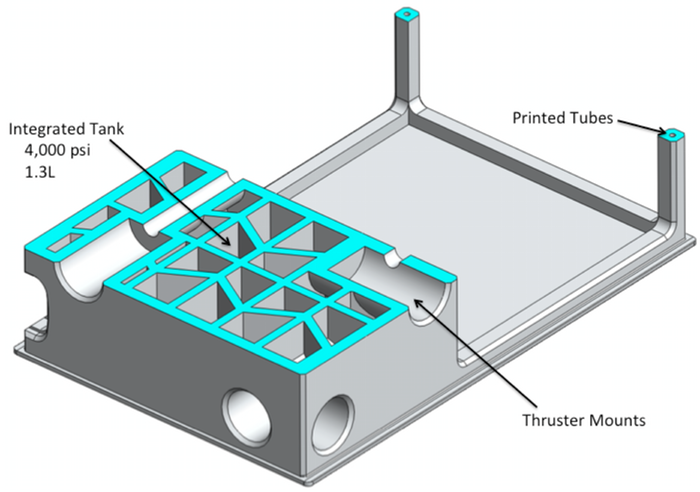 Integrated Tank
4,000 psi
1.3L

Printed Tubes

Thruster Mounts