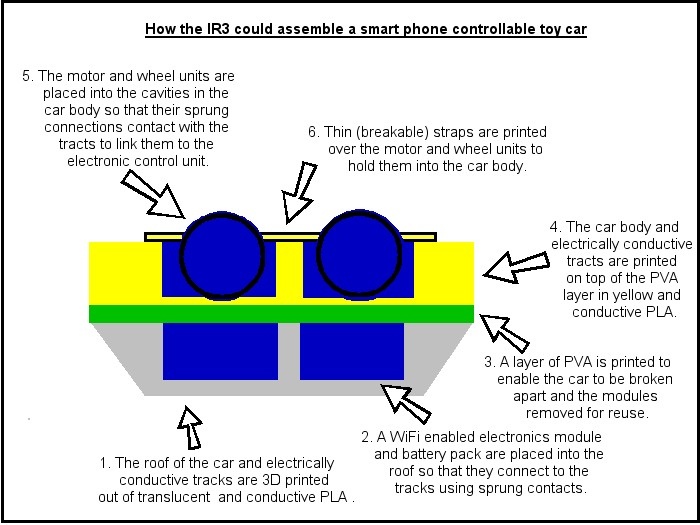 How the IR3 could assemble a smart phone controllable toy car

5. The motor and wheel units are placed into the cavities in the car body so that their sprung connections contact with the tracts to link them to the electronic control unit.

6. Thin (breakable) straps are printed over the motor and wheel units to hold them into the car body.

4. The car body and electrically conductive tracts are printed on top of the PVA layer in yellow and conductive PLA.

3. A layer of PVA is printed to enable the car to be broken apart and the modules removed for reuse.

2. A WiFi enabled electronics module and battery pack are placed into the roof so that they connect to the tracks using sprung contacts.

1. The roof of the car and electrically conductive tracks are 3D printed out of translucent and conductive PLA .