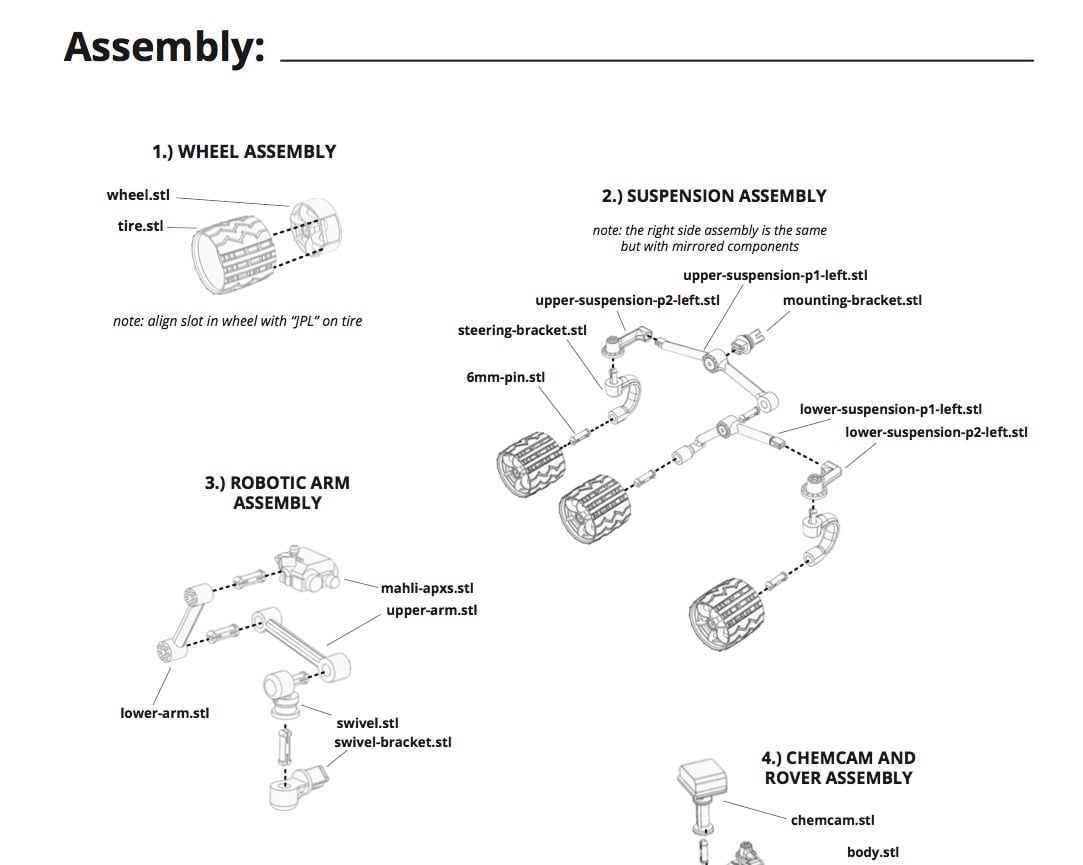 Assembly:

1.) WHEEL ASSEMBLY

wheel.stl
tire.stl

note: align slot in wheel with "JPL" on tire

2.) SUSPENSION ASSEMBLY

note: the right side assembly is the same but with mirrored components

upper-suspension-p1-left.stl
upper-suspension-p2-left.stl
mounting-bracket.stl
steering-bracket.stl
6mm-pin.stl
lower-suspension-p1-left.stl
lower-suspension-p2-left.stl

3.) ROBOTIC ARM ASSEMBLY

mahli-apxs.stl
upper-arm.stl
lower-arm.stl
swivel.stl
swivel-bracket.stl

4.) CHEMCAM AND ROVER ASSEMBLY

chemcam.stl
body.stl