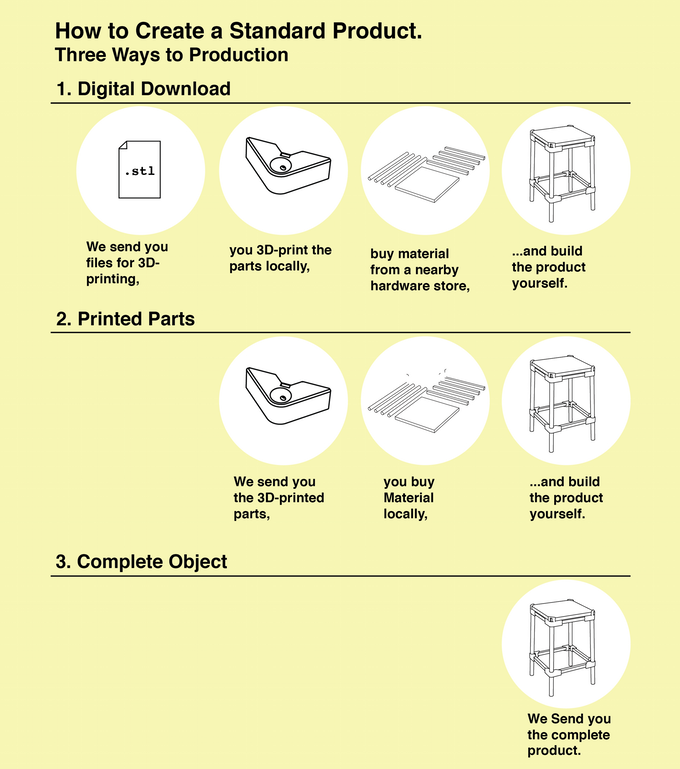 How to Create a Standard Product.
Three Ways to Production

1. Digital Download

.stl

We send you files for 3D-printing,

you 3D-print the parts locally,

buy material from a nearby hardware store,

...and build the product yourself.

2. Printed Parts

We send you the 3D-printed parts,

you buy Material locally,

...and build the product yourself.

3. Complete Object

We Send you the complete product.