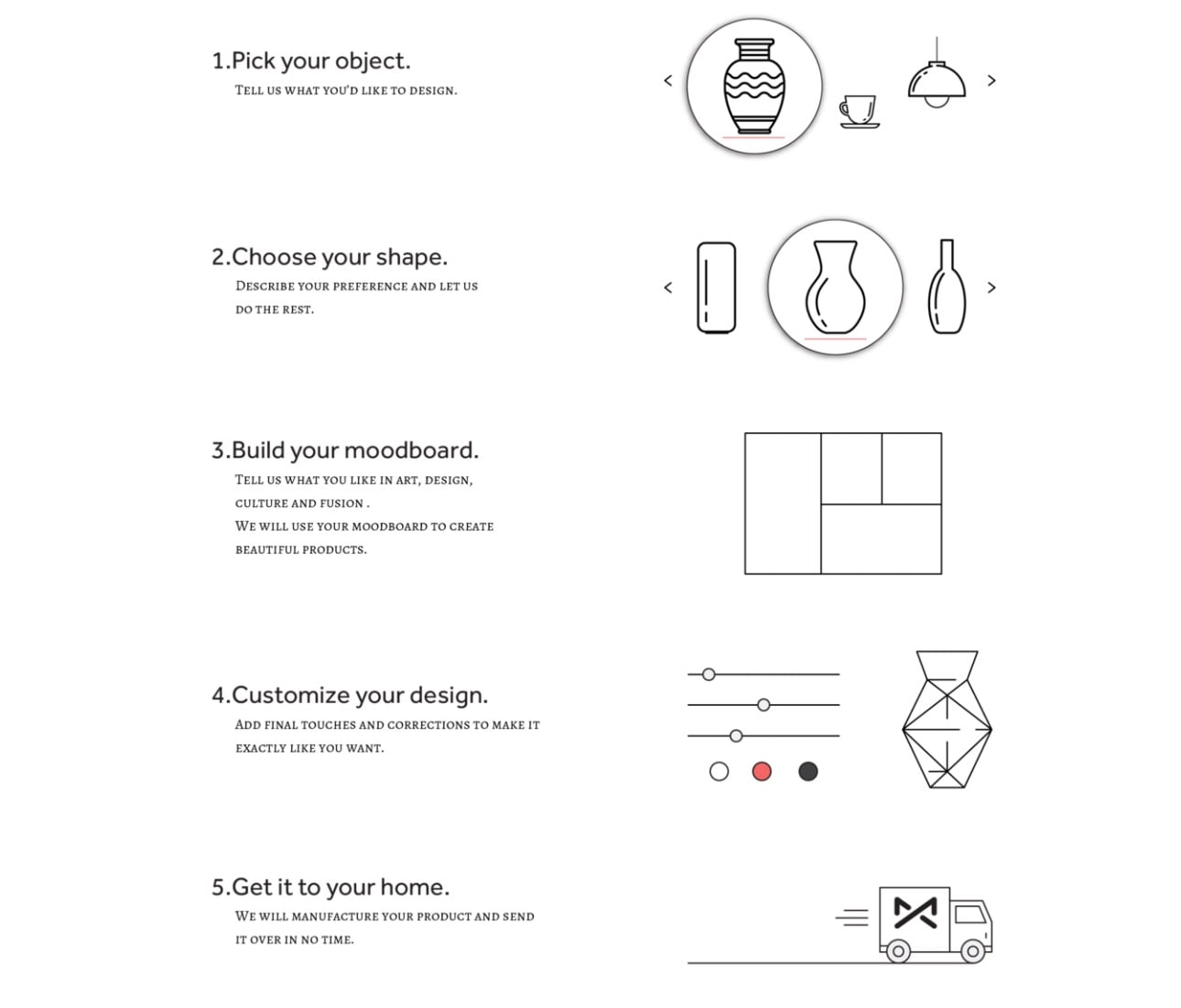 1.Pick your object.

Tell us what you'd like to design.

<

>

2.Choose your shape.

Describe your preference and let us do the rest.

<

>

3.Build your moodboard.

Tell us what you like in art, design, culture and fusion .
We will use your moodboard to create beautiful products.

4.Customize your design.

Add final touches and corrections to make it exactly like you want.

5.Get it to your home.

We will manufacture your product and send it over in no time.