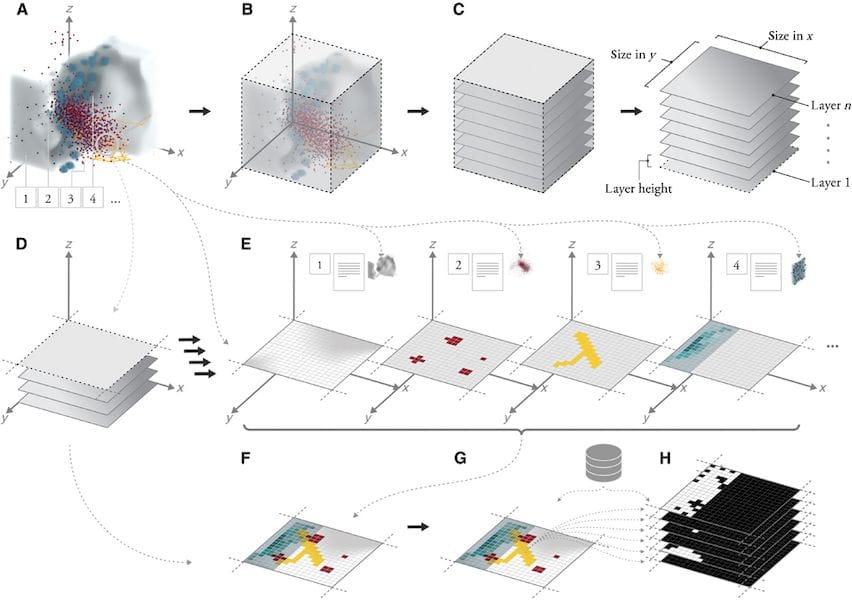 A
z
x
y
1 2 3 4 ...

B
z
x
y

C
Size in y
Size in x
Layer n
Layer 1
Layer height

D
z
x
y

E
1
2
3
4
z
x
y
z
x
y
z
x
y
z
x
y
...

F

G

H