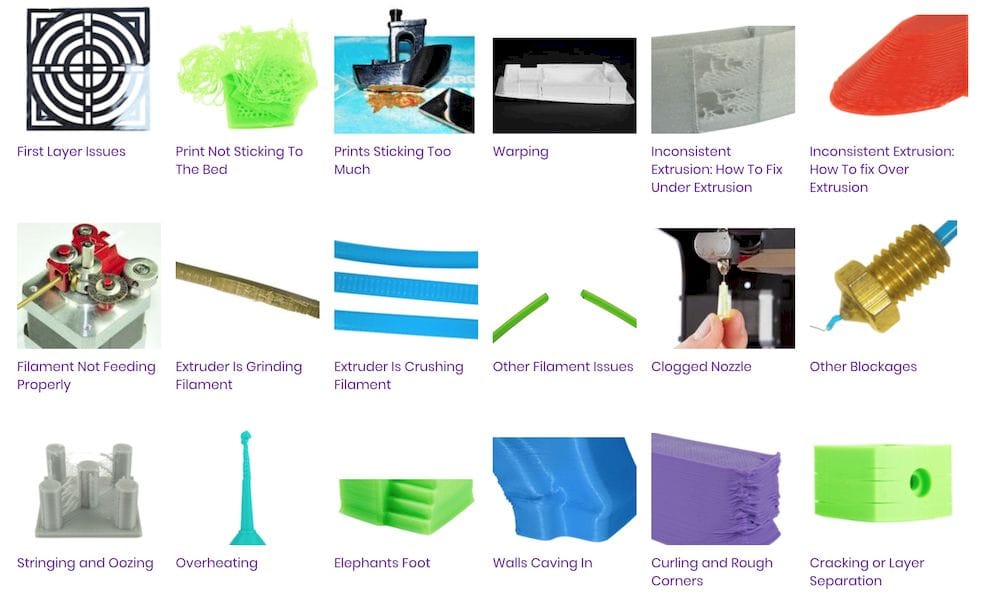 First Layer Issues

Print Not Sticking To The Bed

Prints Sticking Too Much

Warping

Inconsistent Extrusion: How To Fix Under Extrusion

Inconsistent Extrusion: How To fix Over Extrusion

Filament Not Feeding Properly

Extruder Is Grinding Filament

Extruder Is Crushing Filament

Other Filament Issues

Clogged Nozzle

Other Blockages

Stringing and Oozing

Overheating

Elephants Foot

Walls Caving In

Curling and Rough Corners

Cracking or Layer Separation