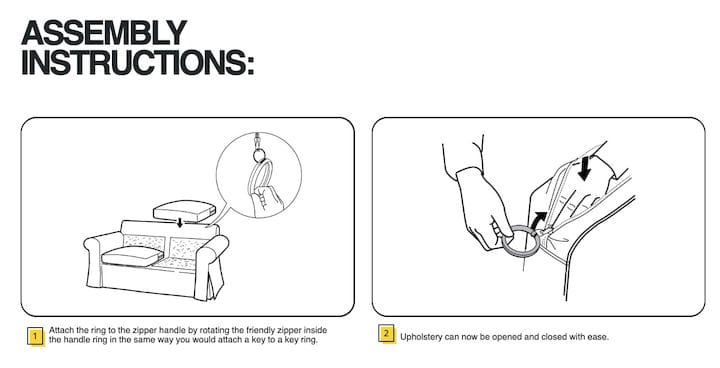 ASSEMBLY INSTRUCTIONS:

1 Attach the ring to the zipper handle by rotating the friendly zipper inside the handle ring in the same way you would attach a key to a key ring.

2 Upholstery can now be opened and closed with ease.