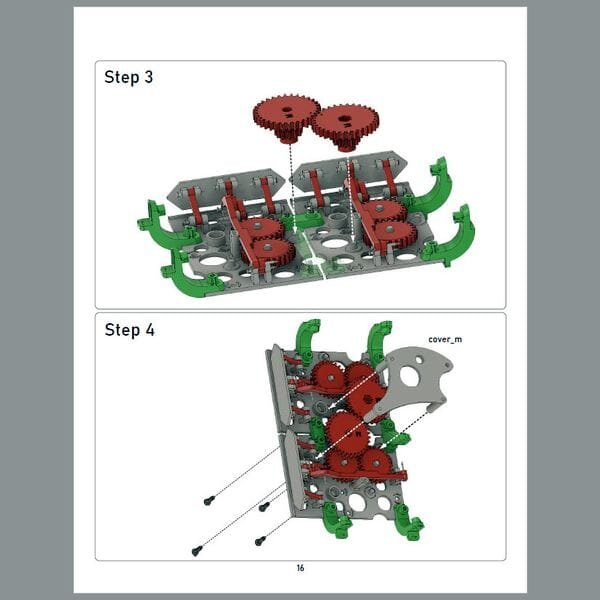 Step 3

Step 4

cover_m

16