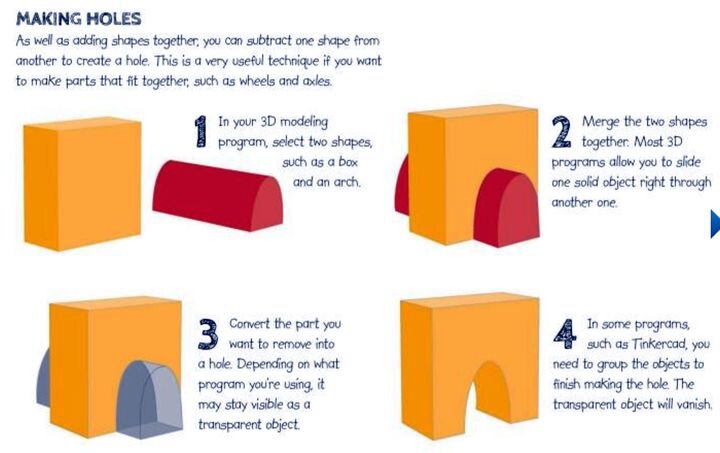 MAKING HOLES

As well as adding shapes together, you can subtract one shape from another to create a hole. This is a very useful technique if you want to make parts that fit together, such as wheels and axles.

1 In your 3D modeling program, select two shapes, such as a box and an arch.

2 Merge the two shapes together. Most 3D programs allow you to slide one solid object right through another one.

3 Convert the part you want to remove into a hole. Depending on what program you're using, it may stay visible as a transparent object.

4 In some programs, such as Tinkercad, you need to group the objects to finish making the hole. The transparent object will vanish.